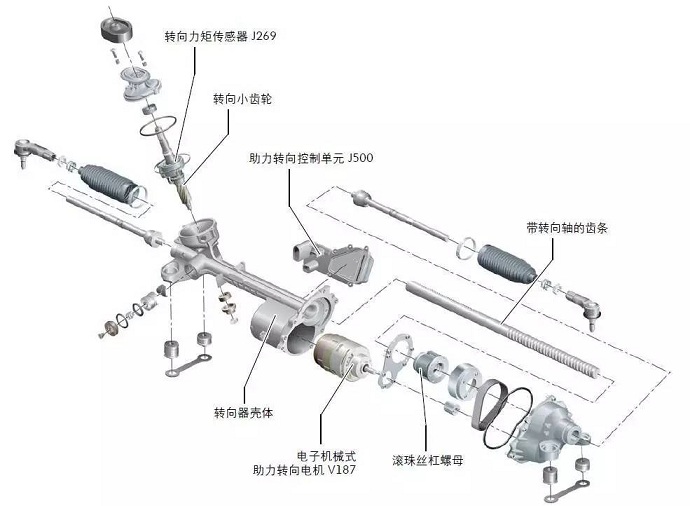 转向力矩传感器 J269

转向小齿轮

助力转向控制单元 J500

带转向轴的齿条

转向器壳体

电子机械式
助力转向电机 V187

滚珠丝杠螺母